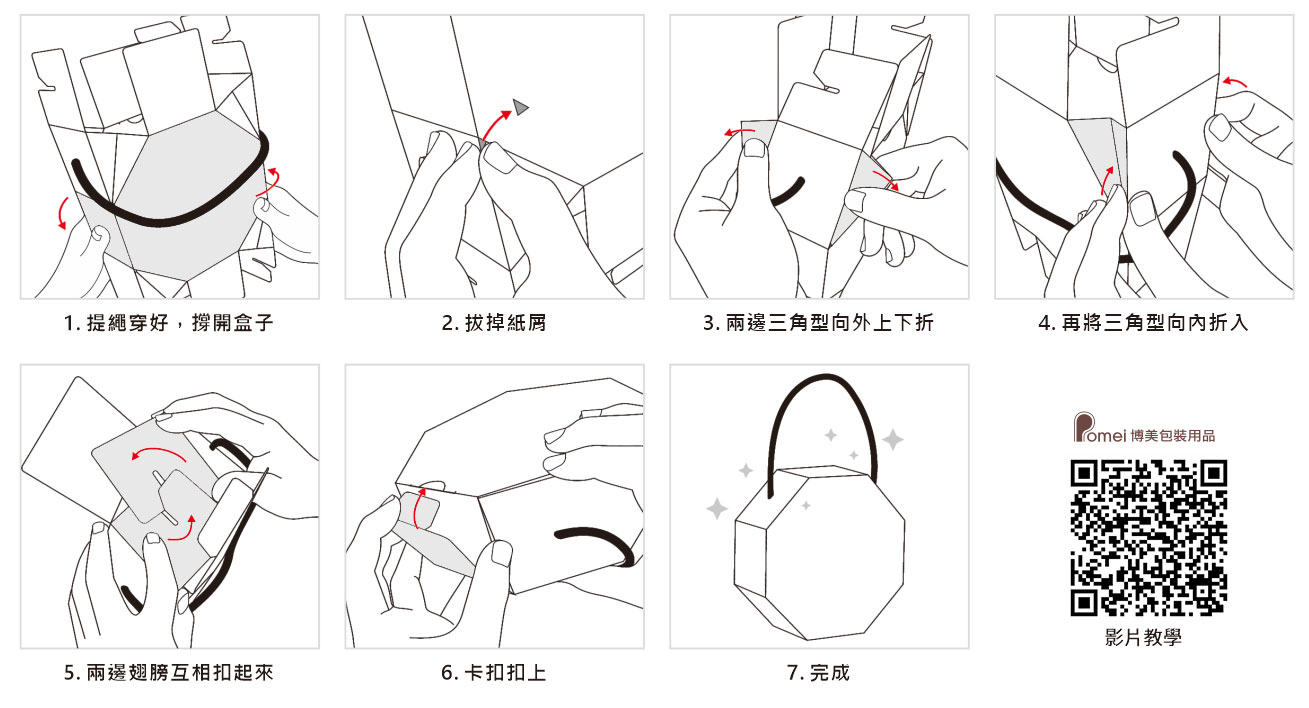 1. 提繩穿好，撐開盒子

2. 拔掉紙屑

3. 兩邊三角型向外上下折

4. 再將三角型向內折入

5. 兩邊翅膀互相扣起來

6. 卡扣扣上

7. 完成

Pomei 博美包裝用品

影片教學